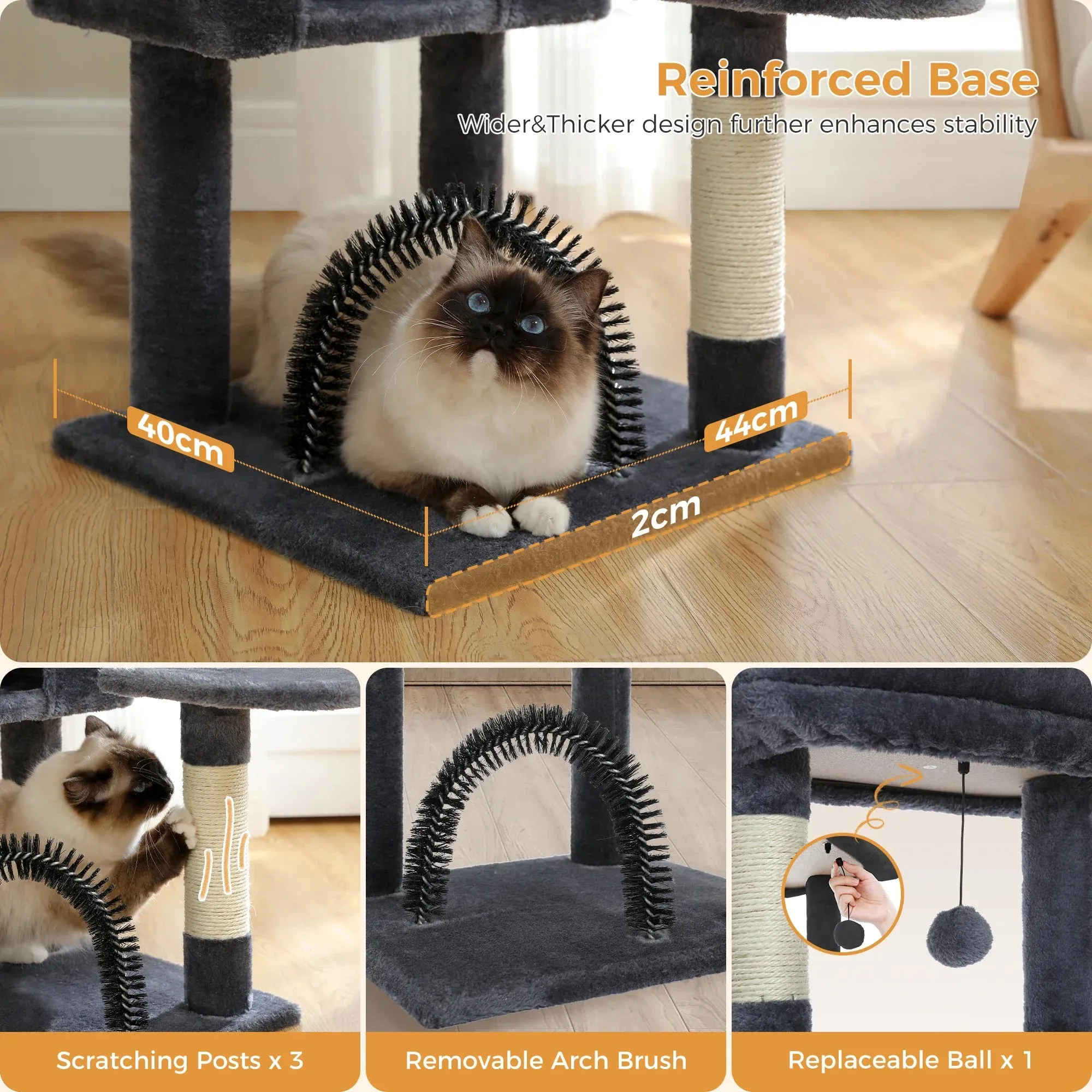 Reinforced Base
Wider&Thicker design further enhances stability

40cm

44cm

2cm

Scratching Posts x 3

Removable Arch Brush

Replaceable Ball x 1